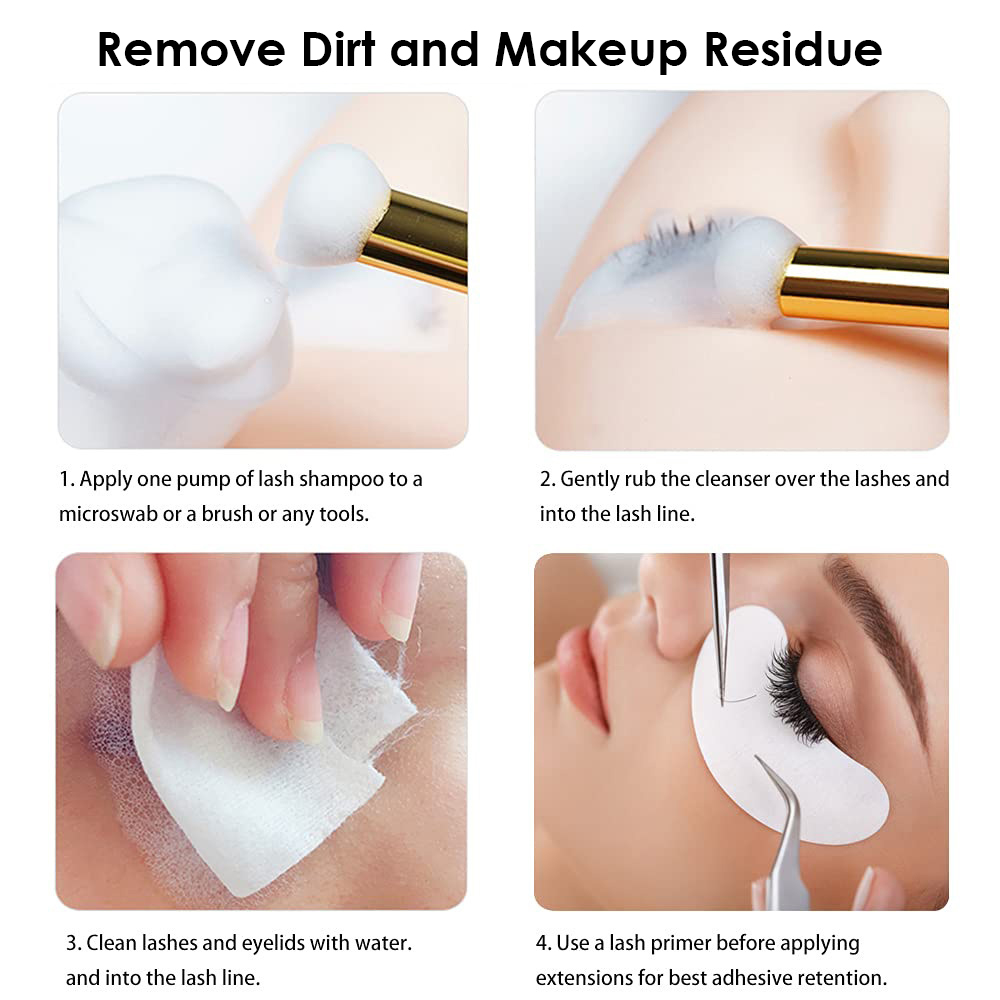 Remove Dirt and Makeup Residue

1. Apply one pump of lash shampoo to a microswab or a brush or any tools.

2. Gently rub the cleanser over the lashes and into the lash line.

3. Clean lashes and eyelids with water. and into the lash line.

4. Use a lash primer before applying extensions for best adhesive retention.